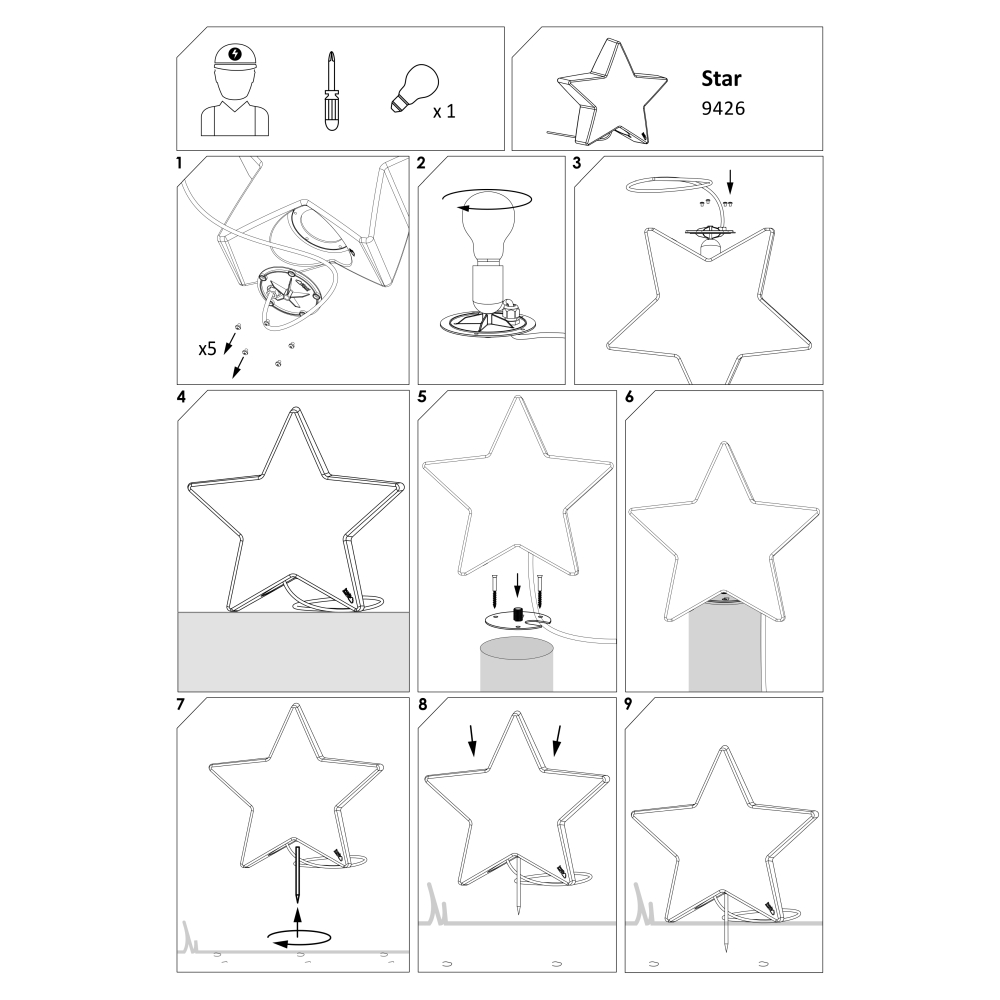 x 1

Star
9426

1

x5

2

3

4

5

6

7

8

9