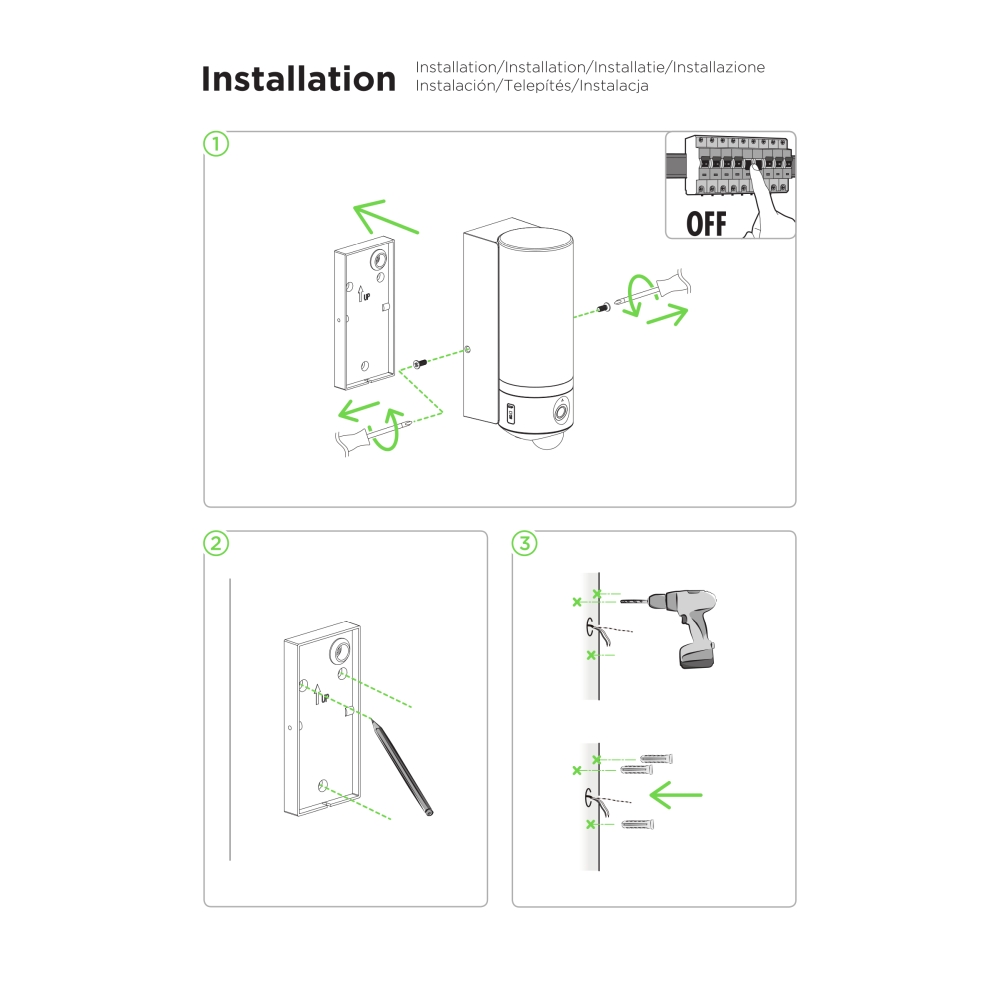 Installation Installation/Installation/Installatie/Installazione Instalación/Telepítés/Instalacja

1

OFF

UP

2

UP

3