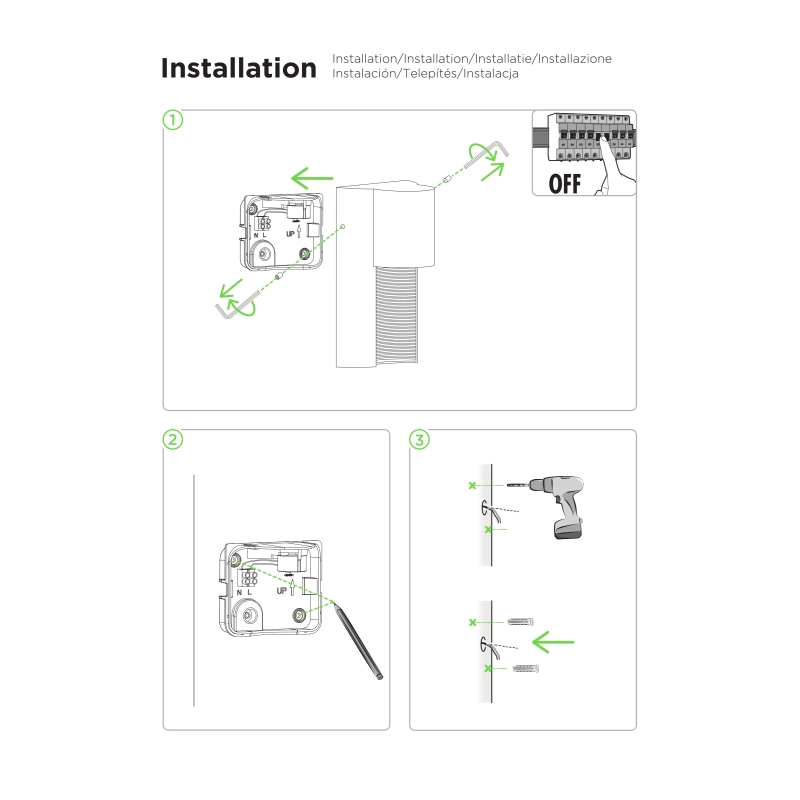 Installation

Installation/Installation/Installatie/Installazione
Instalación/Telepítés/Instalacja

1

OFF

N L

UP

2

N L

UP

3