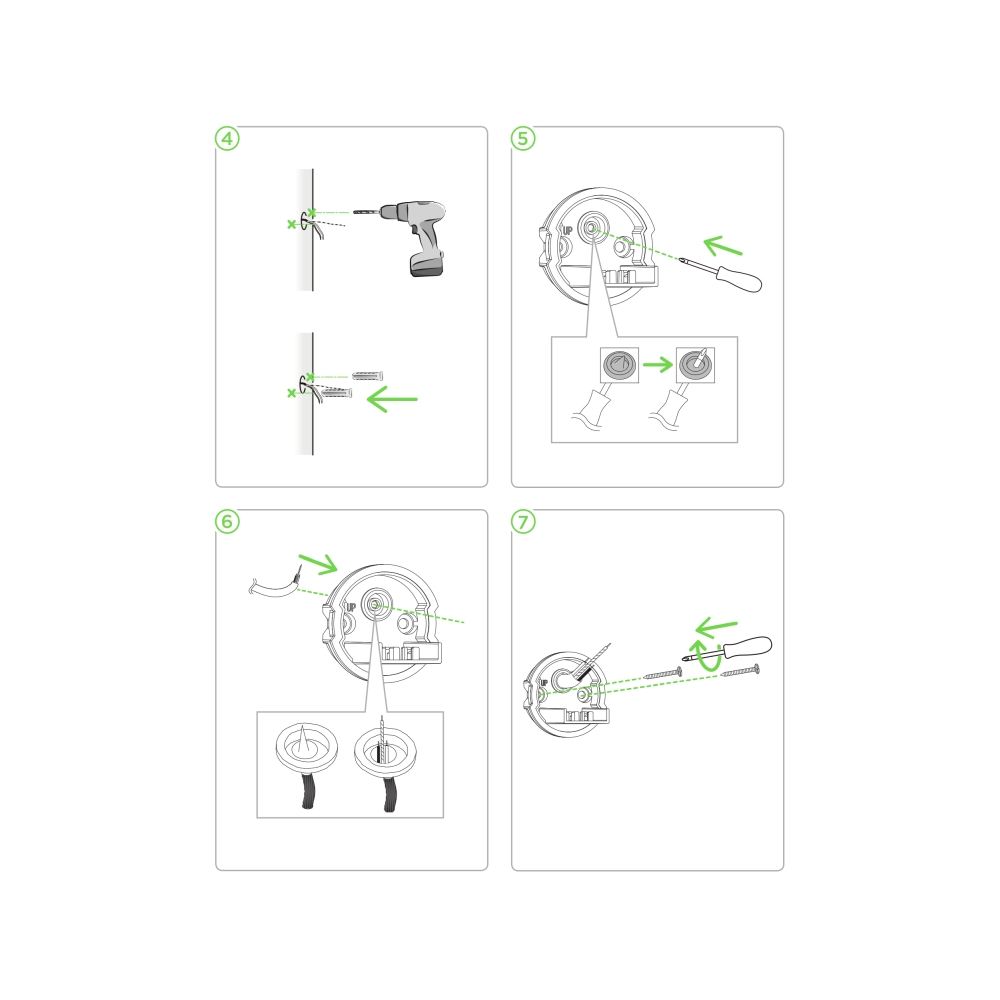 4

5

UP

6

UP

7