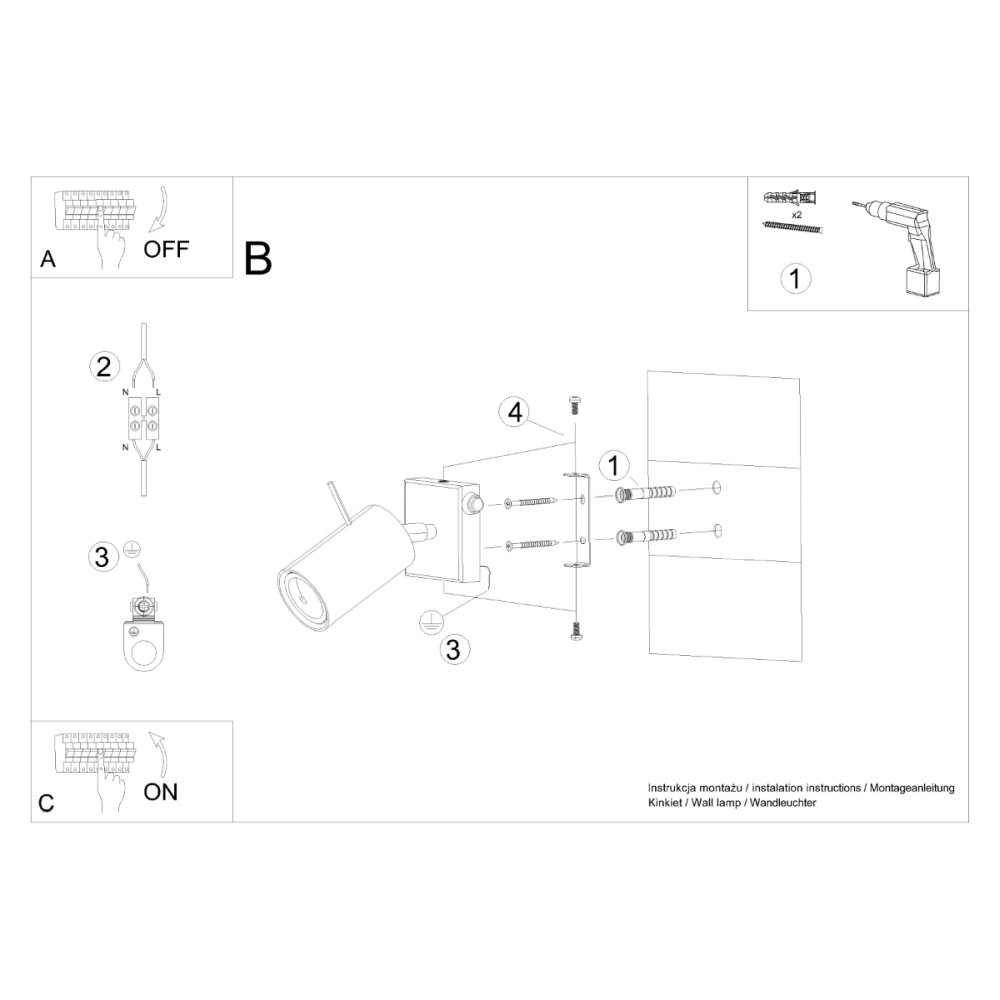 A OFF

B

x2

1

2

N L

N L

3

4

1

3

C ON

Instrukcja montażu / instalation instructions / Montageanleitung
Kinkiet / Wall lamp / Wandleuchter