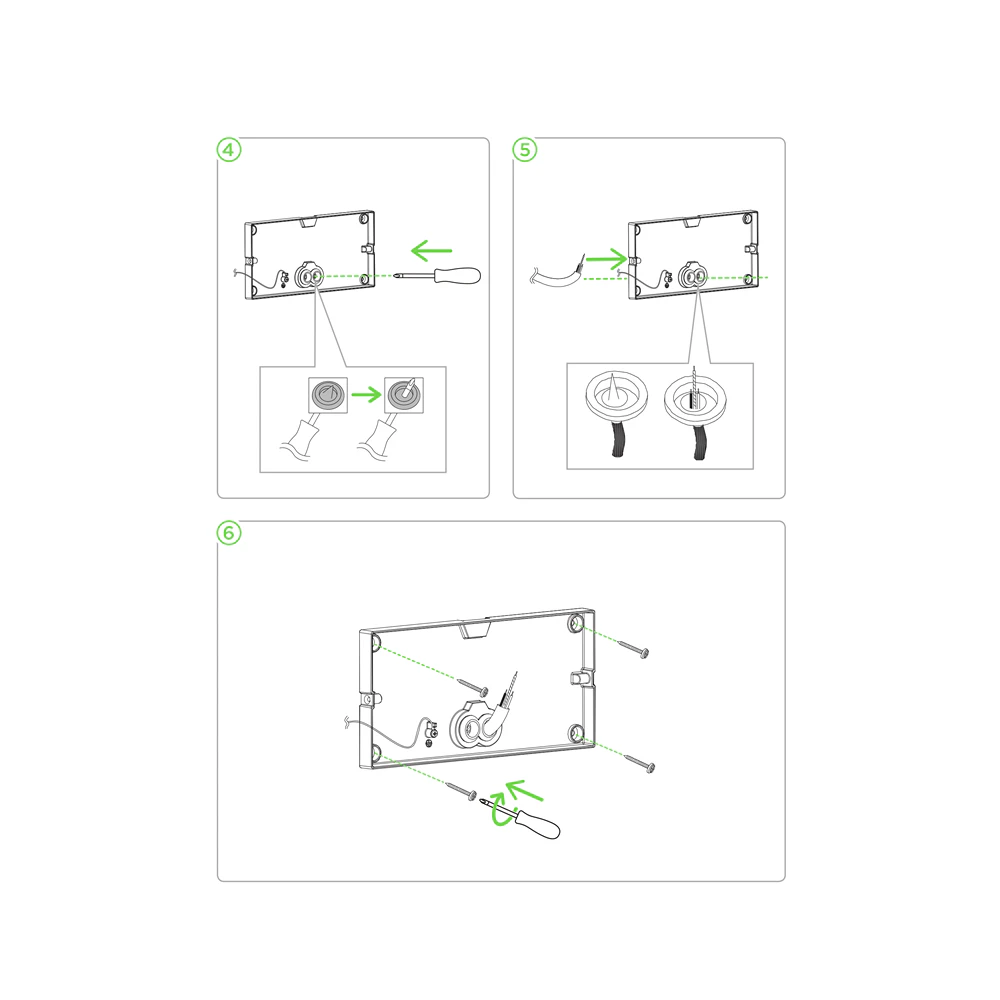 4

5

6