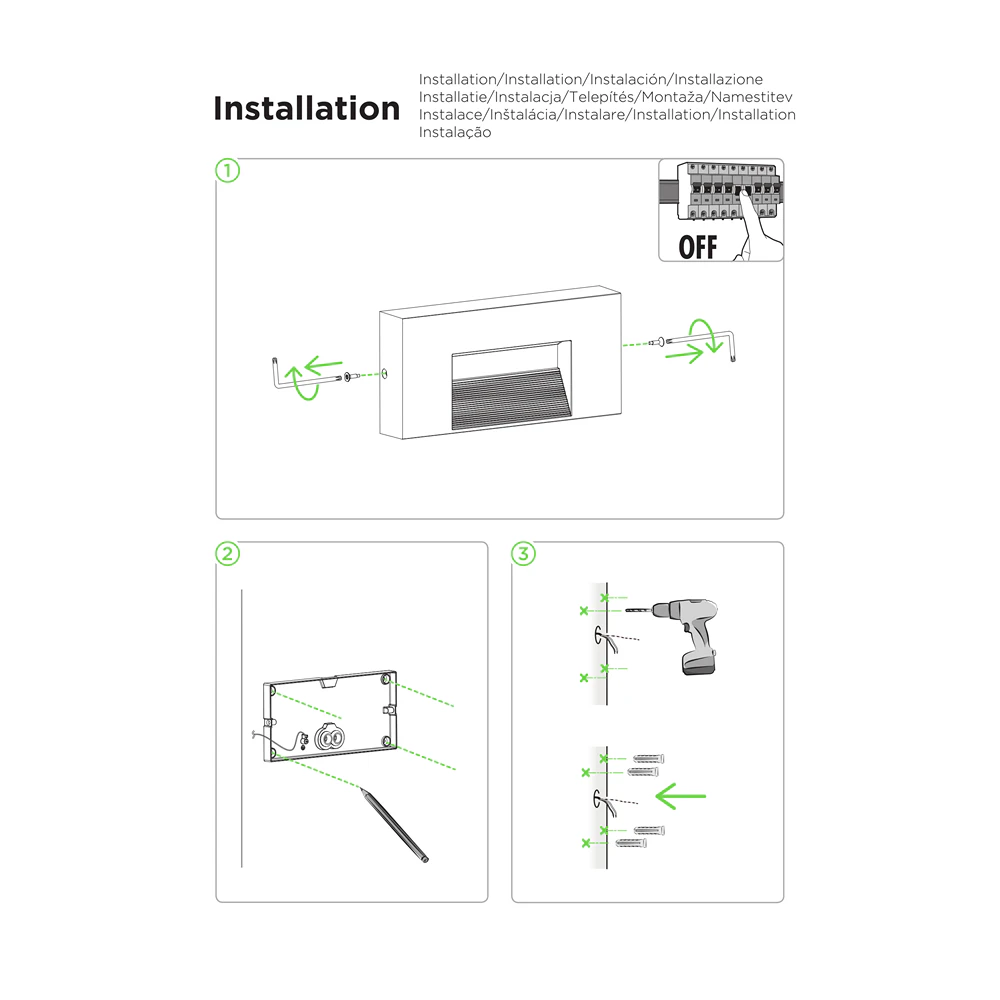 Installation

Installation/Installation/Instalación/Installazione
Installatie/Instalacja/Telepítés/Montaža/Namestitev
Instalace/Inštalácia/Instalare/Installation/Installation
Instalação

1

OFF

2

3