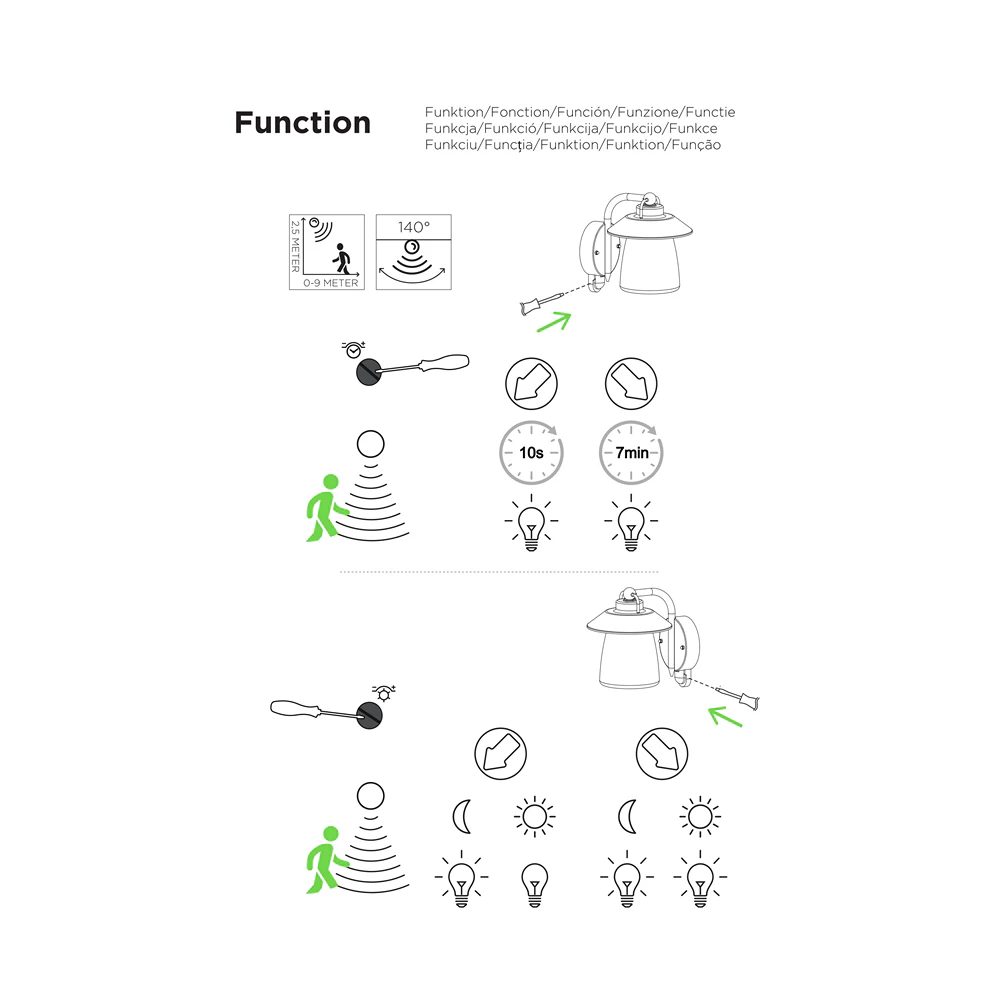 Function

Funktion/Fonction/Función/Funzione/Functie
Funkcja/Funkció/Funkcija/Funkcijo/Funkce
Funkciu/Funcția/Funktion/Funktion/Função

2.5 METER
0-9 METER
140°

10s
7min