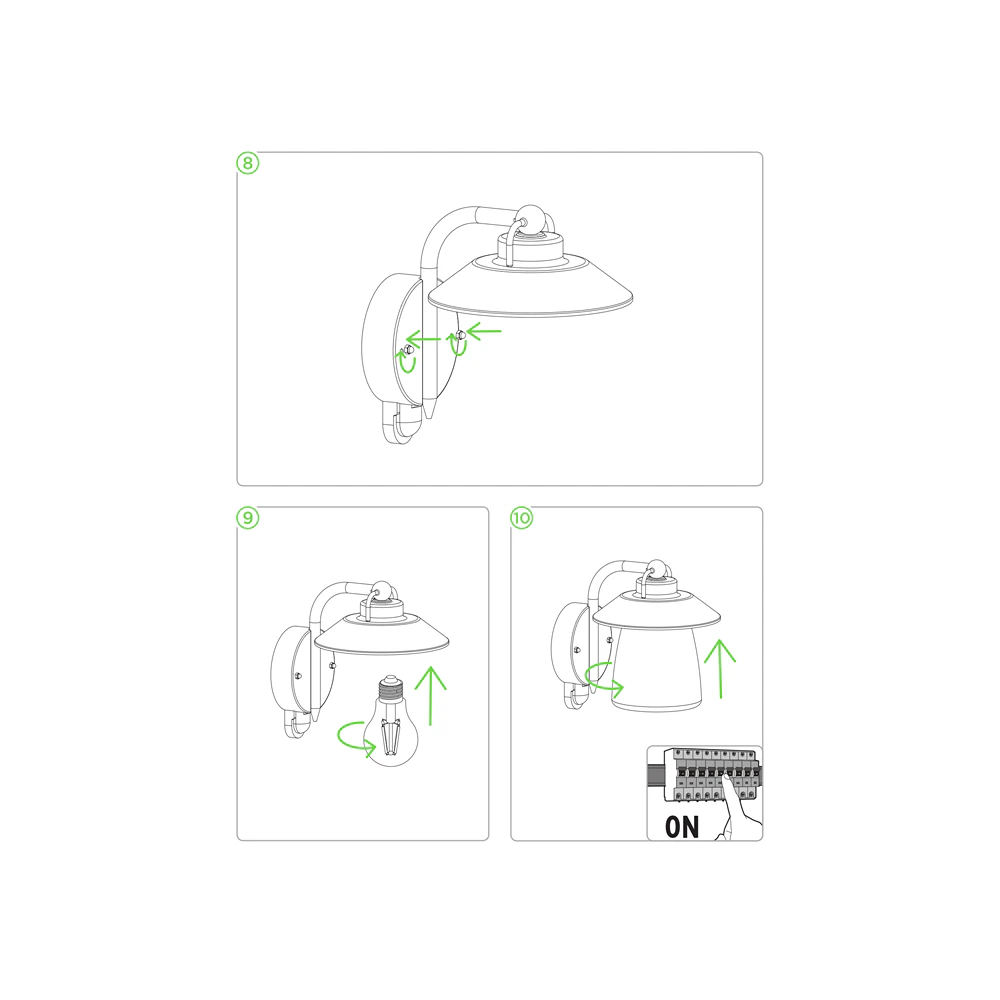 8

9

10

ON