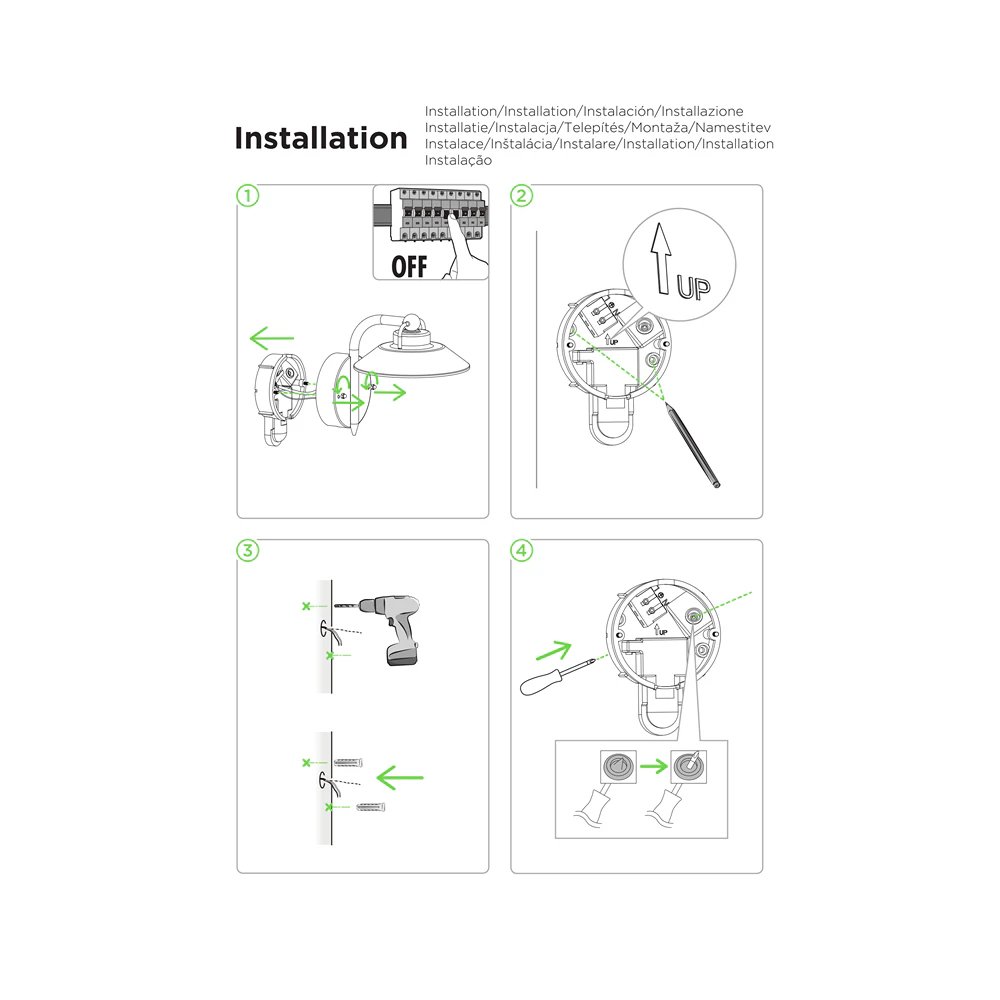 Installation

Installation/Installation/Instalación/Installazione
Installatie/Instalacja/Telepítés/Montaža/Namestitev
Instalace/Inštalácia/Instalare/Installation/Installation
Instalação

1

OFF

2

UP

UP

3

4

UP