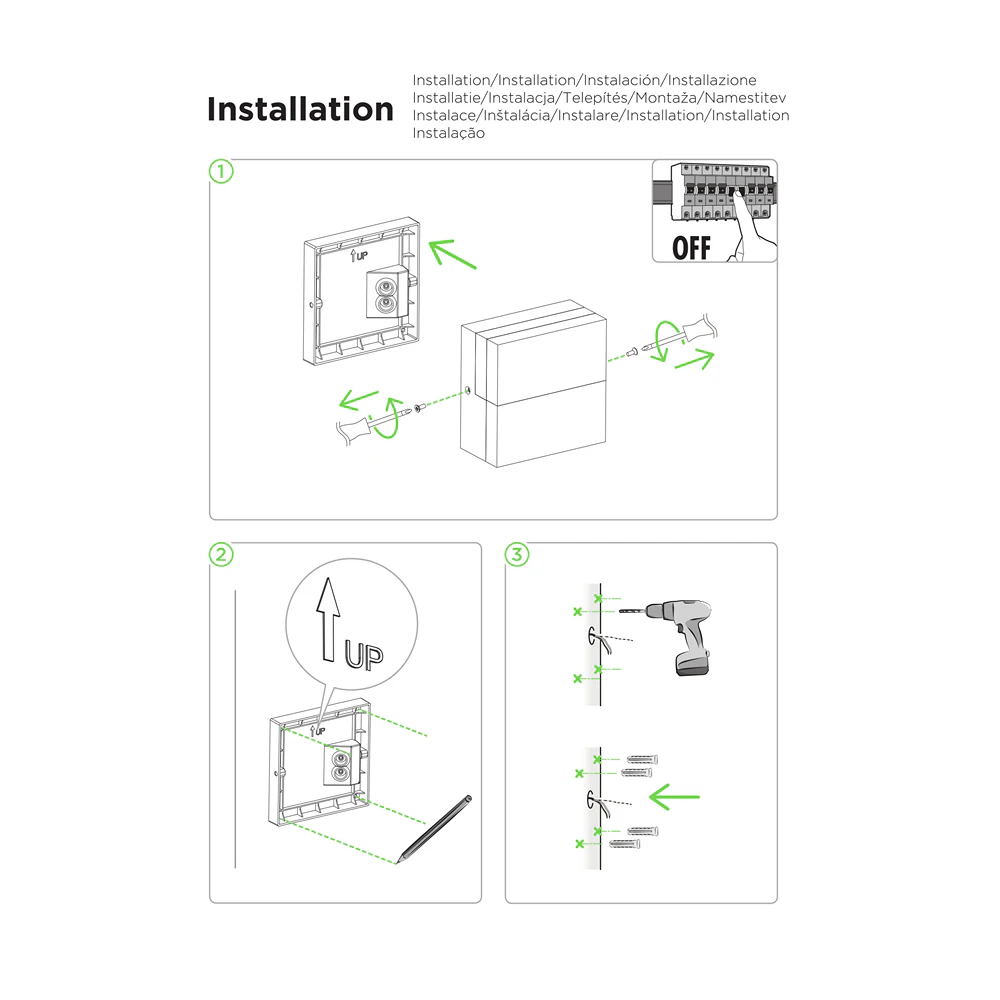 Installation

Installation/Installation/Instalación/Installazione
Installatie/Instalacja/Telepítés/Montaža/Namestitev
Instalace/Inštalácia/Instalare/Installation/Installation
Instalação

1

UP

OFF

2

UP

UP

3